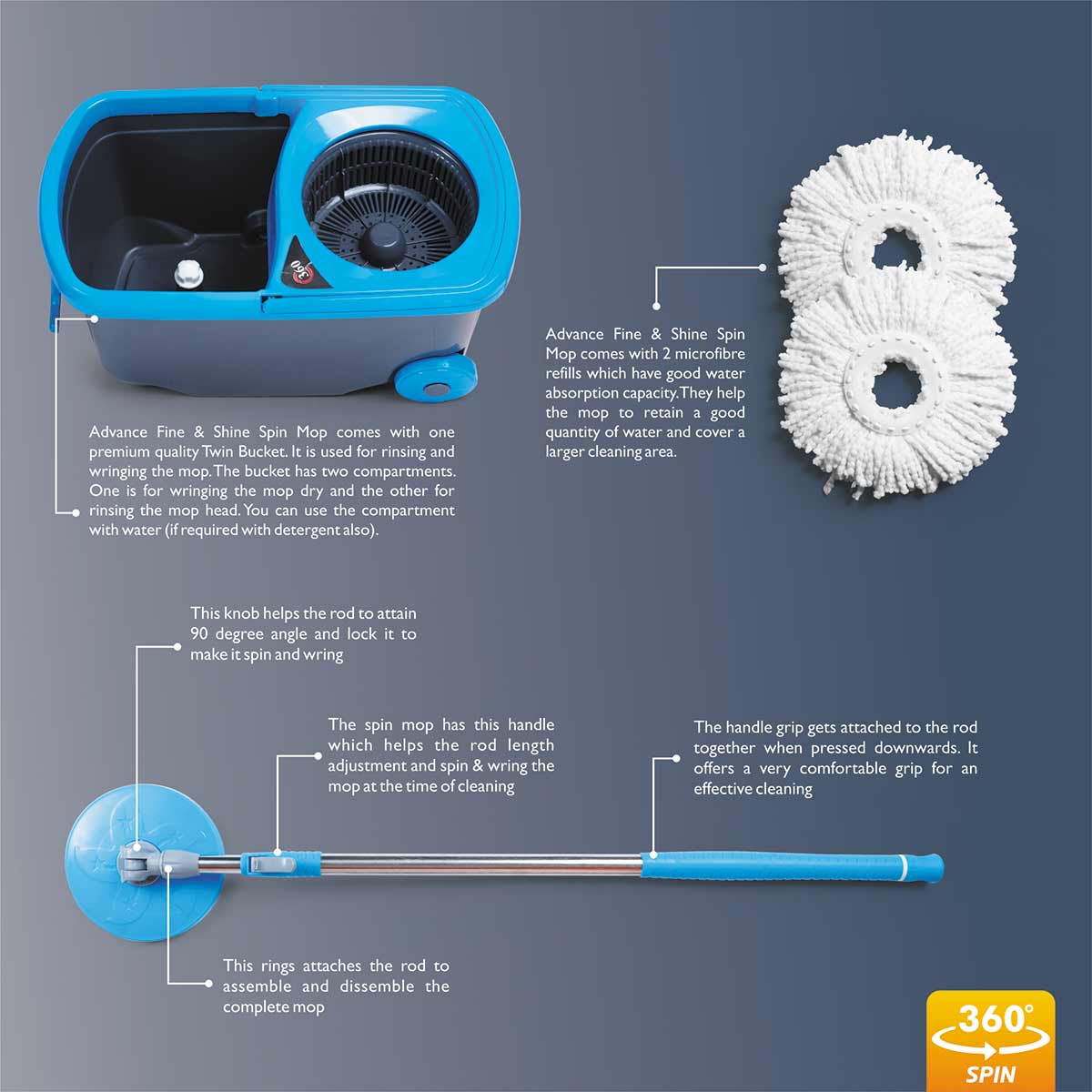 360

Advance Fine & Shine Spin Mop comes with one premium quality Twin Bucket. It is used for rinsing and wringing the mop. The bucket has two compartments. One is for wringing the mop dry and the other for rinsing the mop head. You can use the compartment with water (if required with detergent also).

Advance Fine & Shine Spin Mop comes with 2 microfibre refills which have good water absorption capacity. They help the mop to retain a good quantity of water and cover a larger cleaning area.

This knob helps the rod to attain 90 degree angle and lock it to make it spin and wring

The spin mop has this handle which helps the rod length adjustment and spin & wring the mop at the time of cleaning

The handle grip gets attached to the rod together when pressed downwards. It offers a very comfortable grip for an effective cleaning

This rings attaches the rod to assemble and dissemble the complete mop

360° SPIN