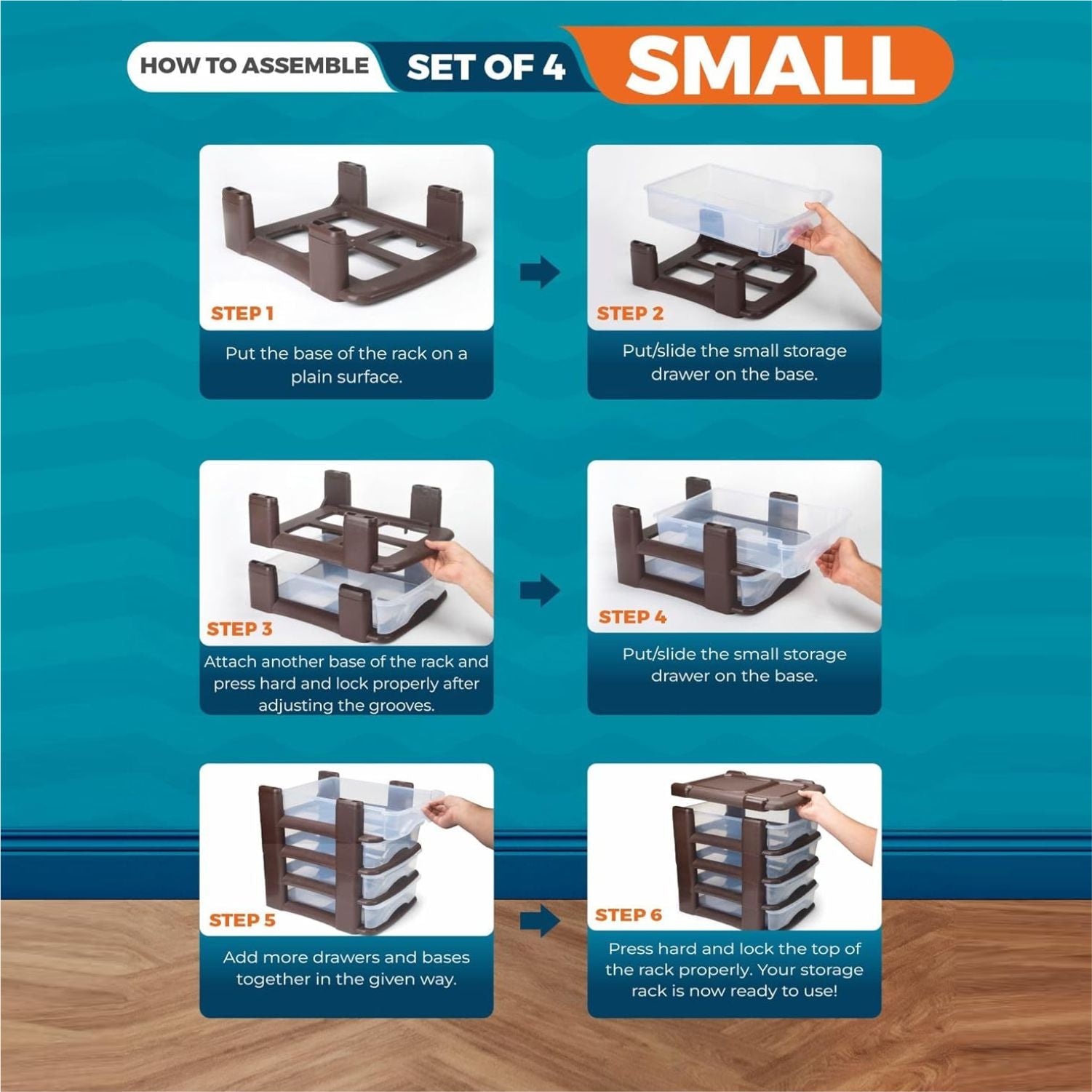 HOW TO ASSEMBLE SET OF 4 SMALL

STEP 1
Put the base of the rack on a plain surface.

STEP 2
Put/slide the small storage drawer on the base.

STEP 3
Attach another base of the rack and press hard and lock properly after adjusting the grooves.

STEP 4
Put/slide the small storage drawer on the base.

STEP 5
Add more drawers and bases together in the given way.

STEP 6
Press hard and lock the top of the rack properly. Your storage rack is now ready to use!