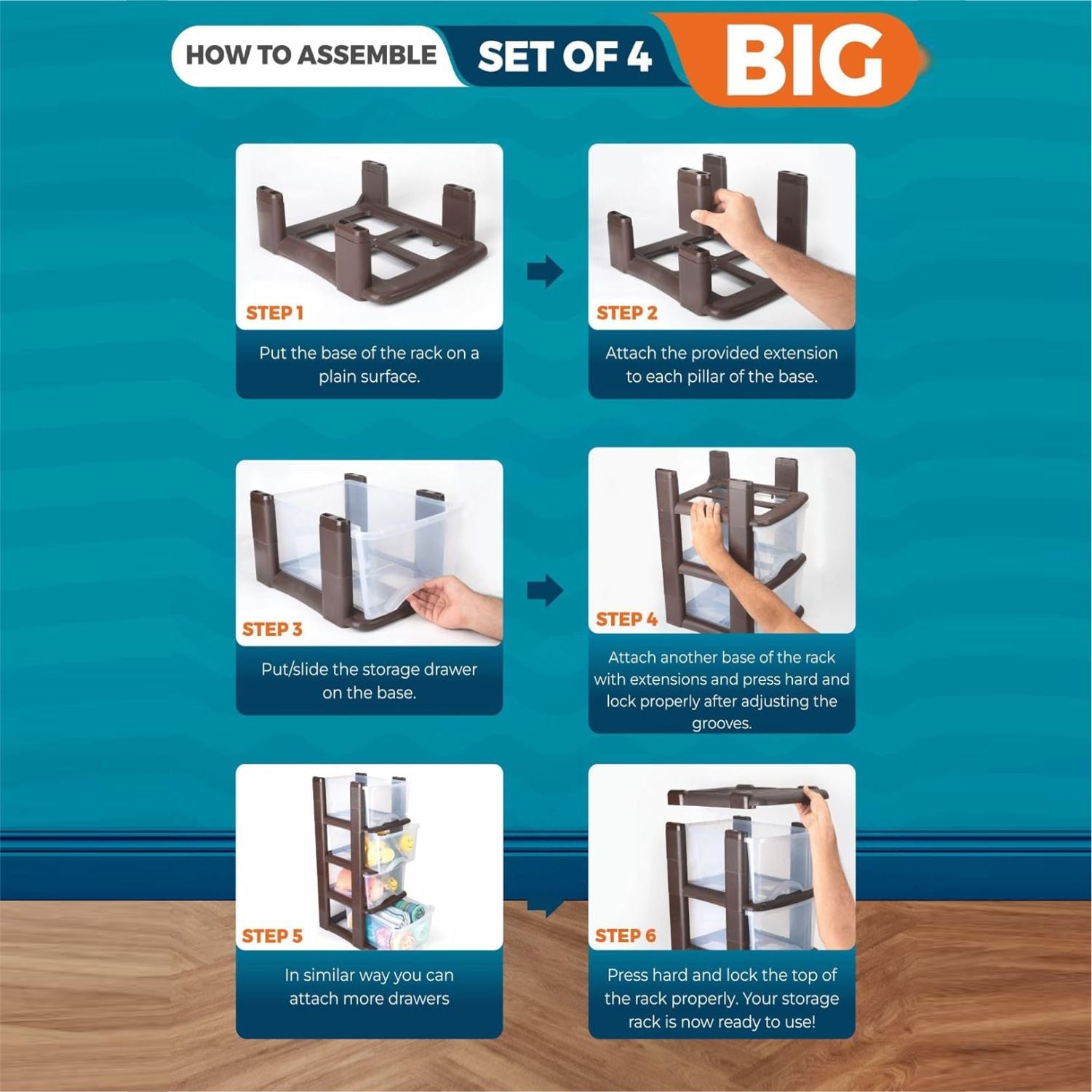 HOW TO ASSEMBLE SET OF 4 BIG

STEP 1

Put the base of the rack on a plain surface.

STEP 2

Attach the provided extension to each pillar of the base.

STEP 3

Put/slide the storage drawer on the base.

STEP 4

Attach another base of the rack with extensions and press hard and lock properly after adjusting the grooves.

STEP 5

In similar way you can attach more drawers

STEP 6

Press hard and lock the top of the rack properly. Your storage rack is now ready to use!